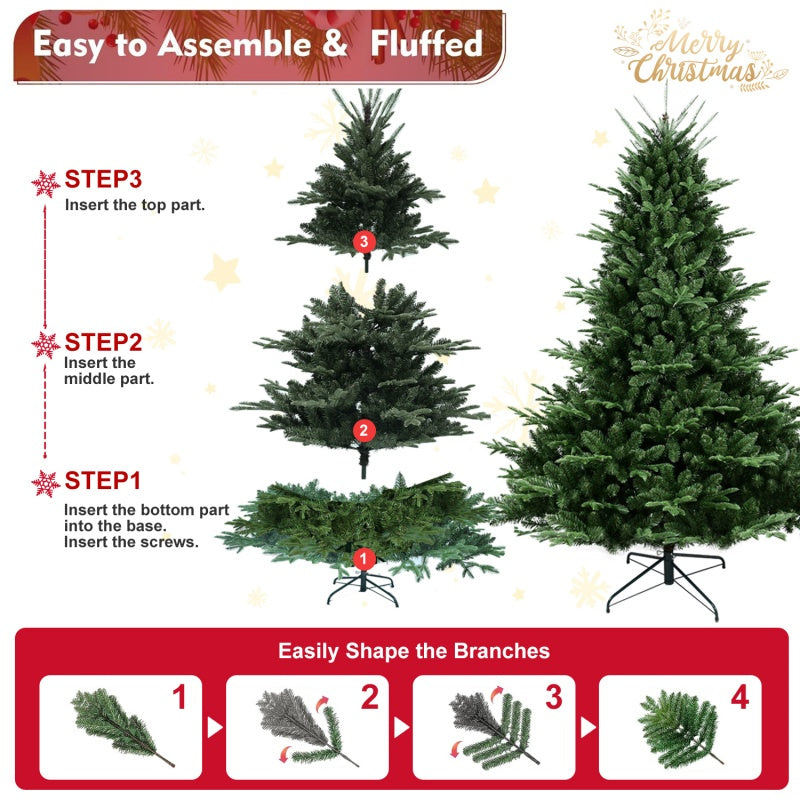 Easy to Assemble & Fluffed

Merry Christmas

STEP3
Insert the top part.

STEP2
Insert the middle part.

STEP1
Insert the bottom part into the base. Insert the screws.

3

2

1

Easily Shape the Branches

1

2

3

4